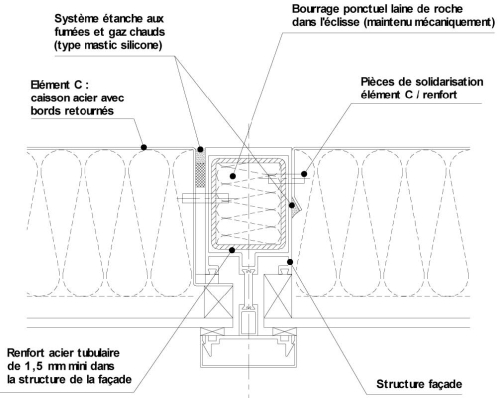 Système étanche aux fumées et gaz chauds (type mastic silicone)

Bourrage ponctuel laine de roche dans l'éclisse (maintenu mécaniquement)

Elément C : caisson acier avec bords retournés

Pièces de solidarisation élément C / renfort

Renfort acier tubulaire de 1,5 mm mini dans la structure de la façade

Structure façade