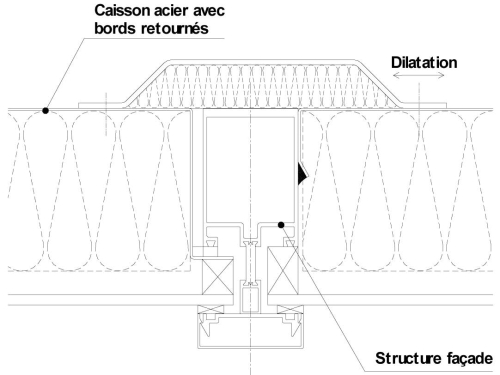 Caisson acier avec bords retournés

Dilatation

Structure façade