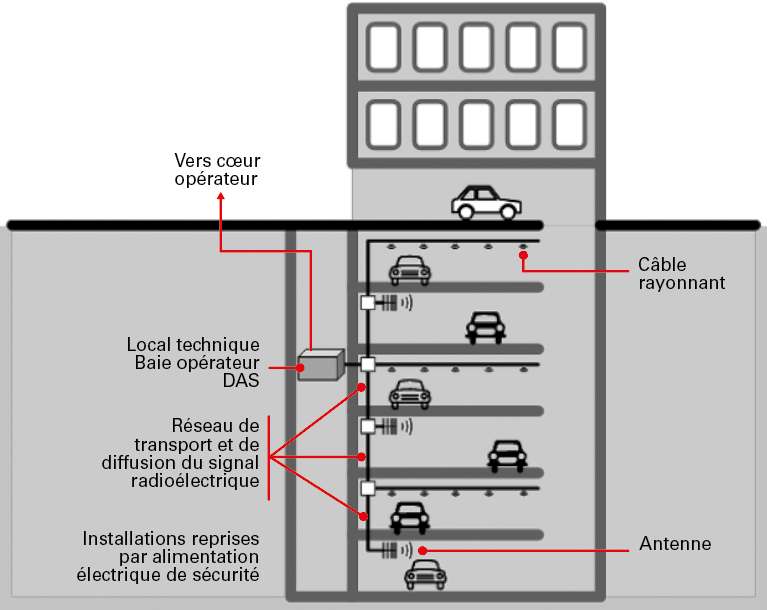 Vers cœur opérateur

Câble rayonnant

Local technique Baie opérateur DAS

Réseau de transport et de diffusion du signal radioélectrique

Installations reprises par alimentation électrique de sécurité

Antenne