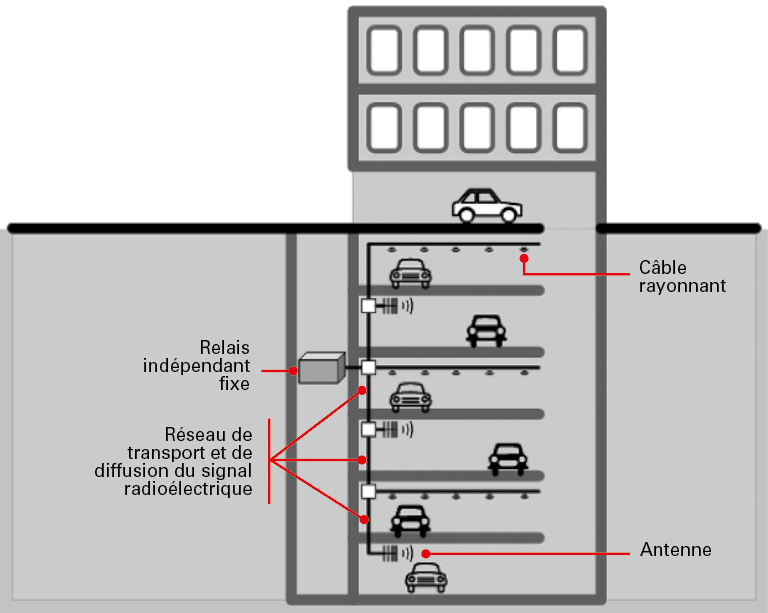 Câble rayonnant

Relais indépendant fixe

Réseau de transport et de diffusion du signal radioélectrique

Antenne